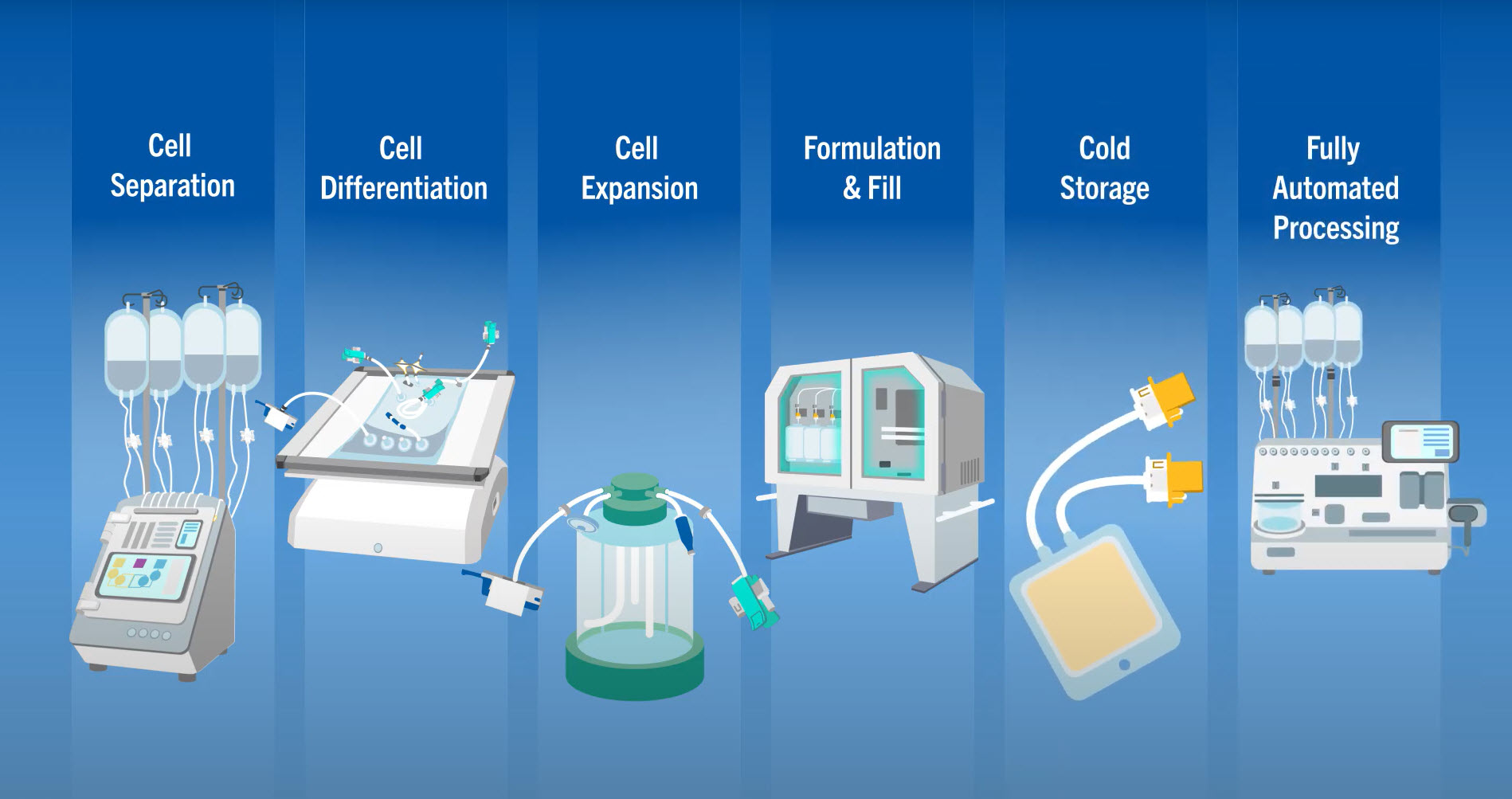 Cell Separation

Cell Differentiation

Cell Expansion

Formulation & Fill

Cold Storage

Fully Automated Processing